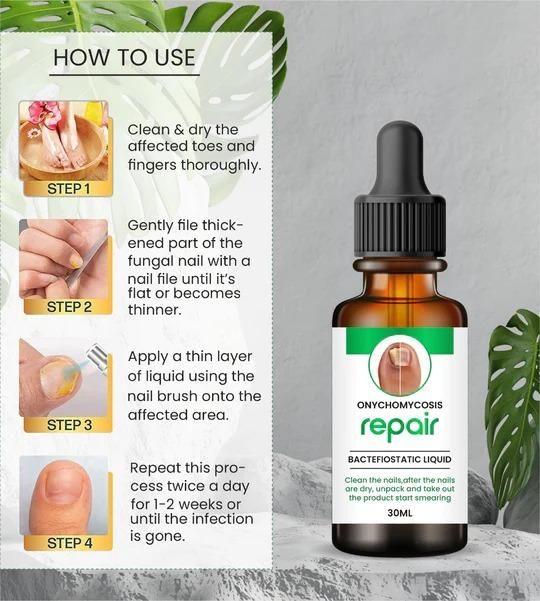 HOW TO USE

STEP 1

Clean & dry the affected toes and fingers thoroughly.

STEP 2

Gently file thickened part of the fungal nail with a nail file until it's flat or becomes thinner.

STEP 3

Apply a thin layer of liquid using the nail brush onto the affected area.

STEP 4

Repeat this process twice a day for 1-2 weeks or until the infection is gone.

ONYCHOMYCOSIS
repair
BACTEFIOSTATIC LIQUID
Clean the nails,after the nails are dry, unpack and take out the product start smearing
30ML